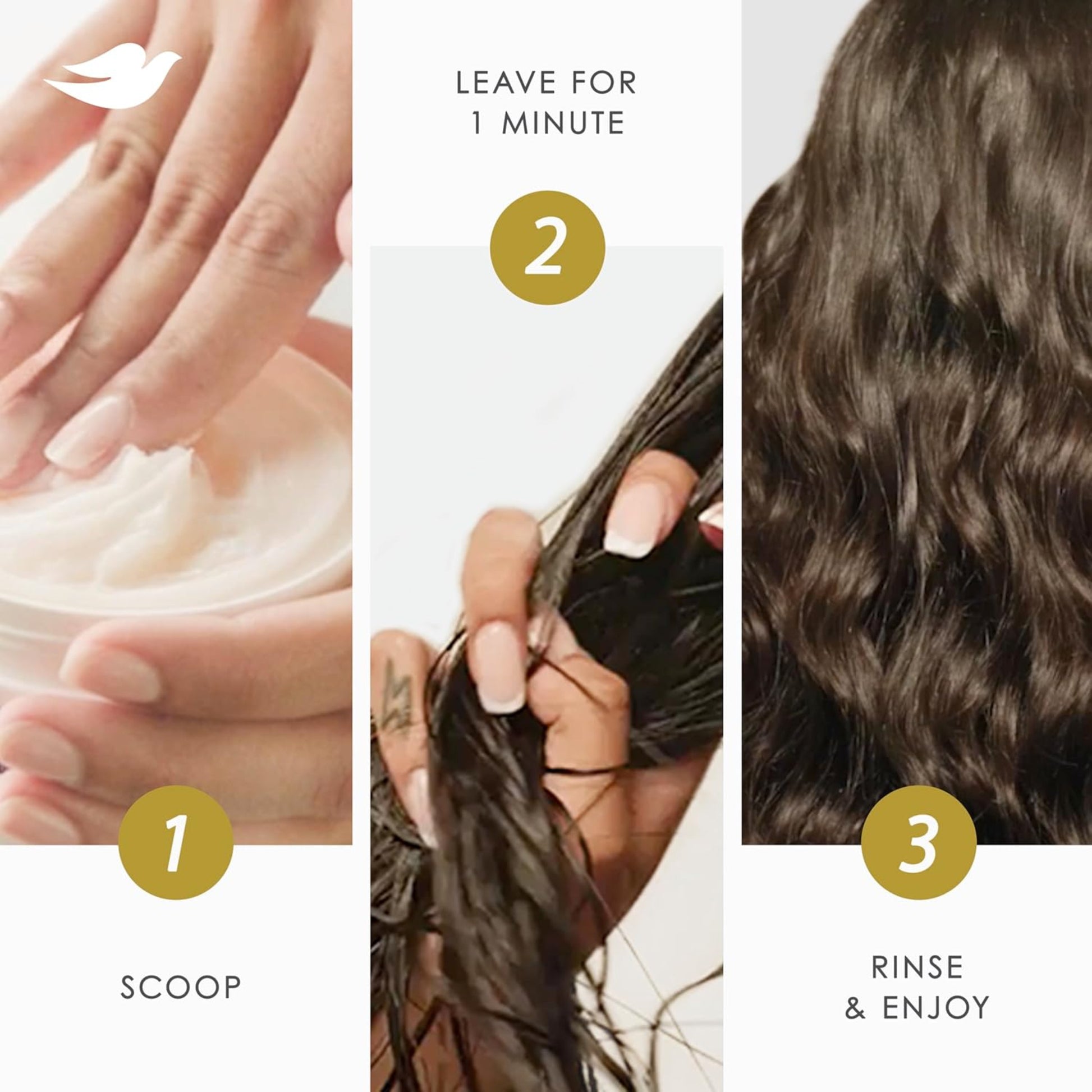 1

SCOOP

LEAVE FOR 1 MINUTE

2

3

RINSE & ENJOY